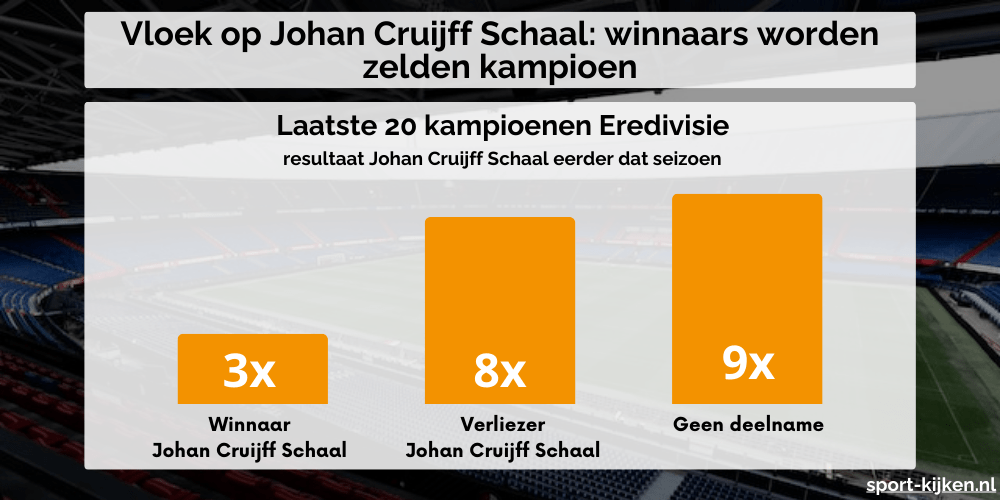 Vloek op Johan Cruijff Schaal: winnaars worden zelden kampioen

Laatste 20 kampioenen Eredivisie

resultaat Johan Cruijff Schaal eerder dat seizoen

3x

Winnaar
Johan Cruijff Schaal

8x

Verliezer
Johan Cruijff Schaal

9x

Geen deelname

sport-kijken.nl